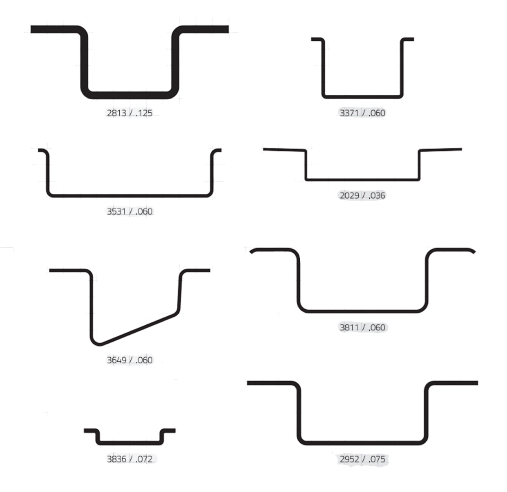 2813 / .125

3371 / .060

3531 / .060

2029 / .036

3649 / .060

3811 / .060

3836 / .072

2952 / .075